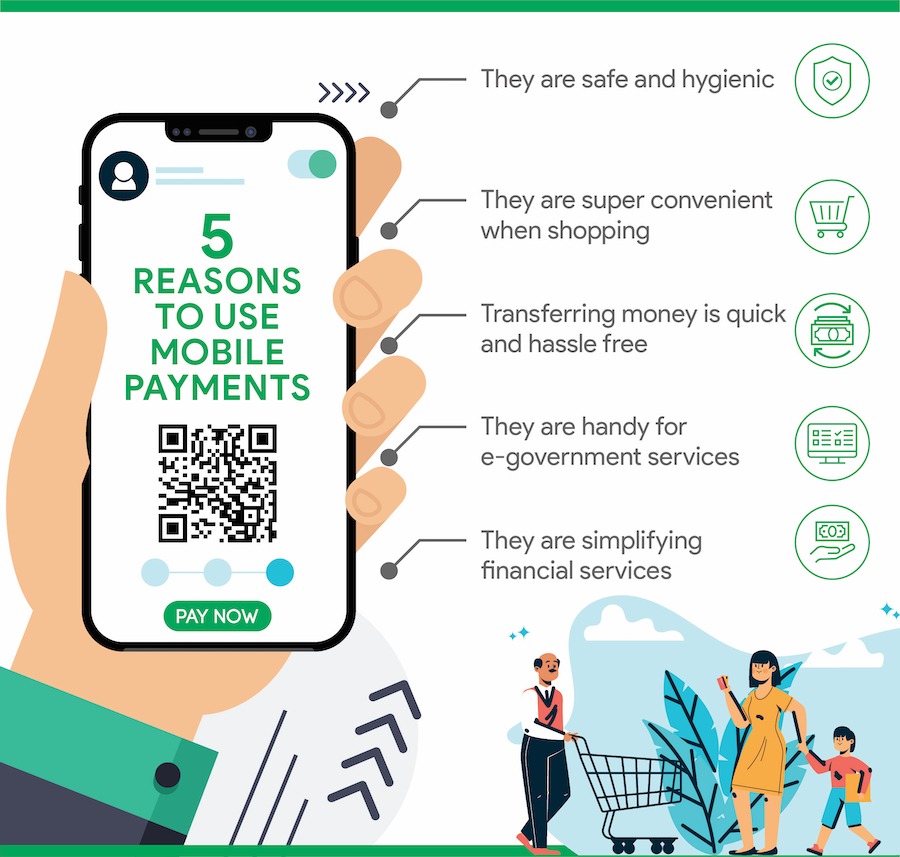 5
REASONS
TO USE
MOBILE
PAYMENTS

PAY NOW

They are safe and hygienic

They are super convenient when shopping

Transferring money is quick and hassle free

They are handy for e-government services

They are simplifying financial services